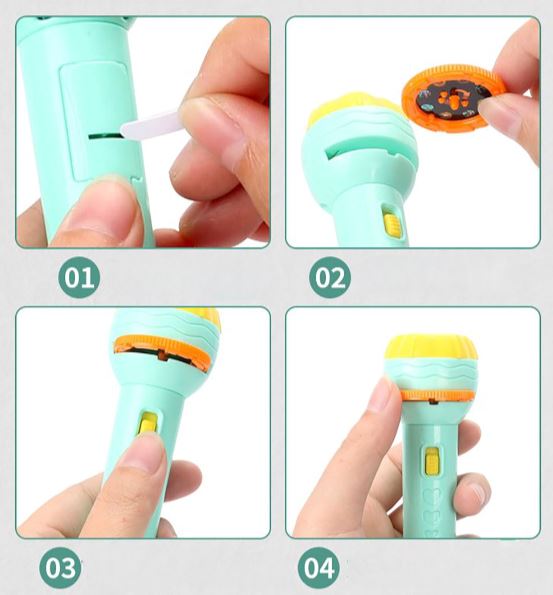 01

02

03

04