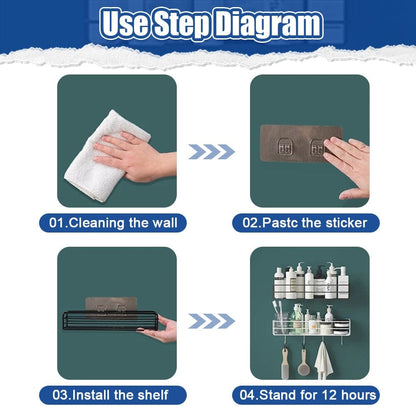 Use Step Diagram

01.Cleaning the wall

02.Pastc the sticker

03.Install the shelf

04.Stand for 12 hours