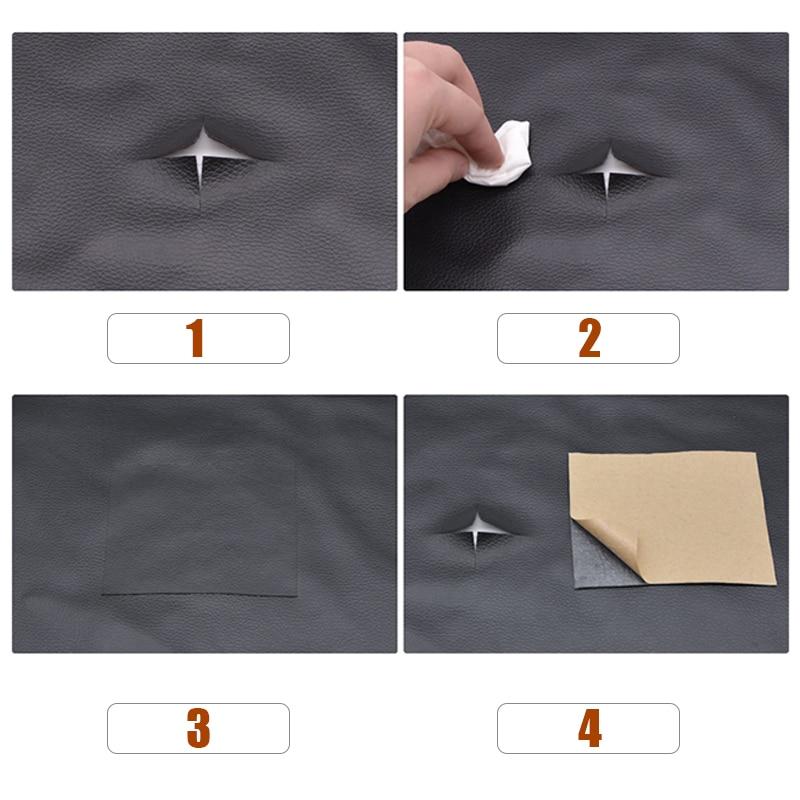 1

2

3

4