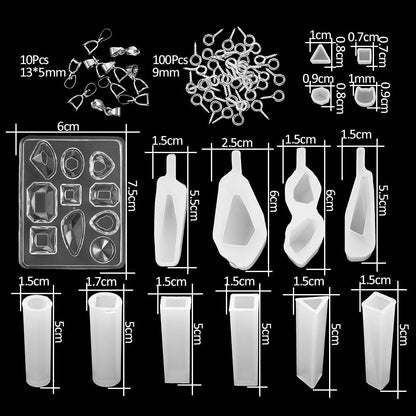 10Pcs
13*5mm

100Pcs
9mm

1cm
0.8cm

0.7cm
0.7cm

0.9cm
0.8cm

1mm
0.9cm

6cm
7.5cm

1.5cm
5.5cm

2.5cm
6cm

1.5cm
6cm

1.5cm
5.5cm

1.5cm
5cm

1.7cm
5cm

1.5cm
5cm

1.5cm
5cm

1.5cm
5cm

1.5cm
5cm