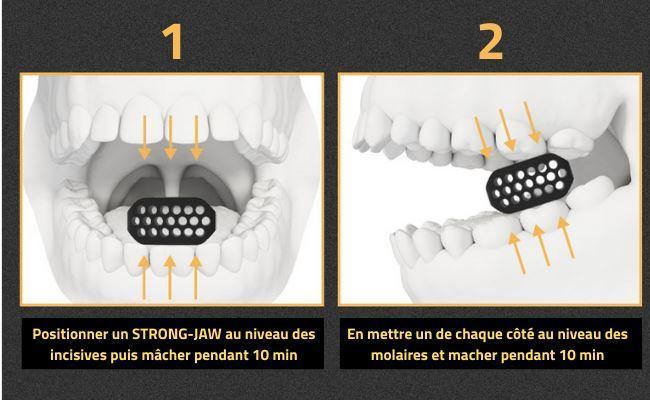 1

Positionner un STRONG-JAW au niveau des incisives puis mâcher pendant 10 min

2

En mettre un de chaque côté au niveau des molaires et macher pendant 10 min