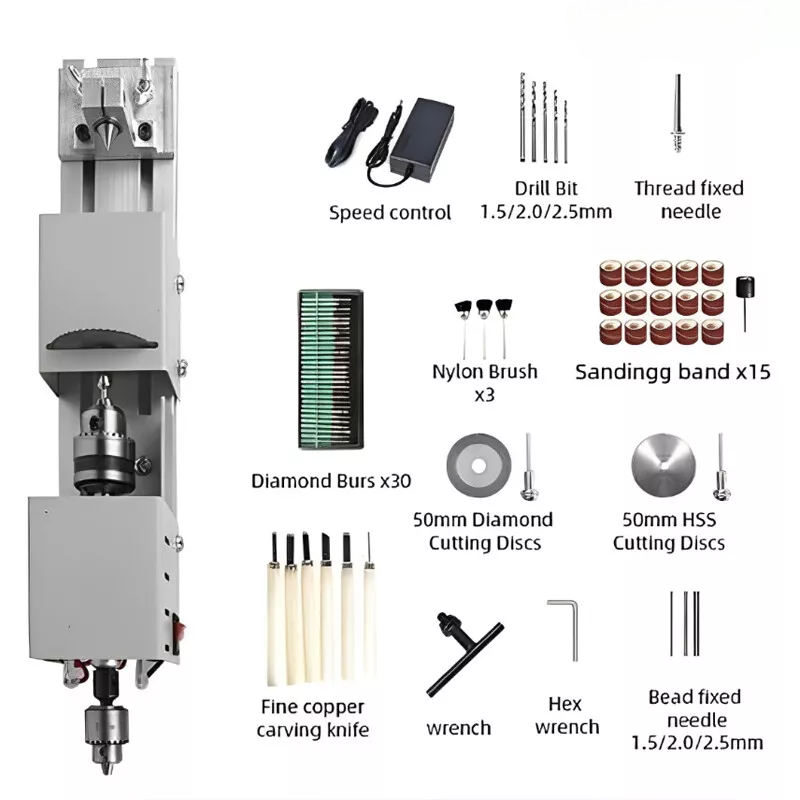 Speed control

Drill Bit 1.5/2.0/2.5mm

Thread fixed needle

Nylon Brush x3

Sandingg band x15

Diamond Burs x30

50mm Diamond Cutting Discs

50mm HSS Cutting Discs

Fine copper carving knife

wrench

Hex wrench

Bead fixed needle 1.5/2.0/2.5mm