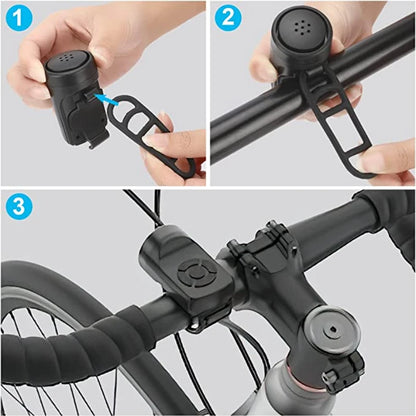 1
2
3