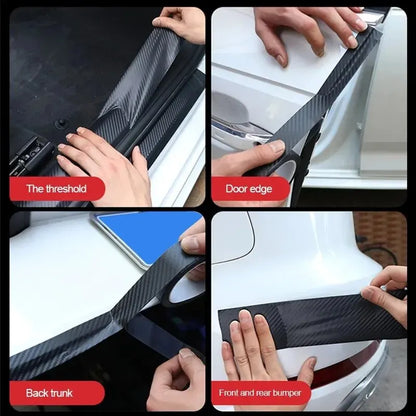 The threshold

Door edge

Back trunk

Front and rear bumper