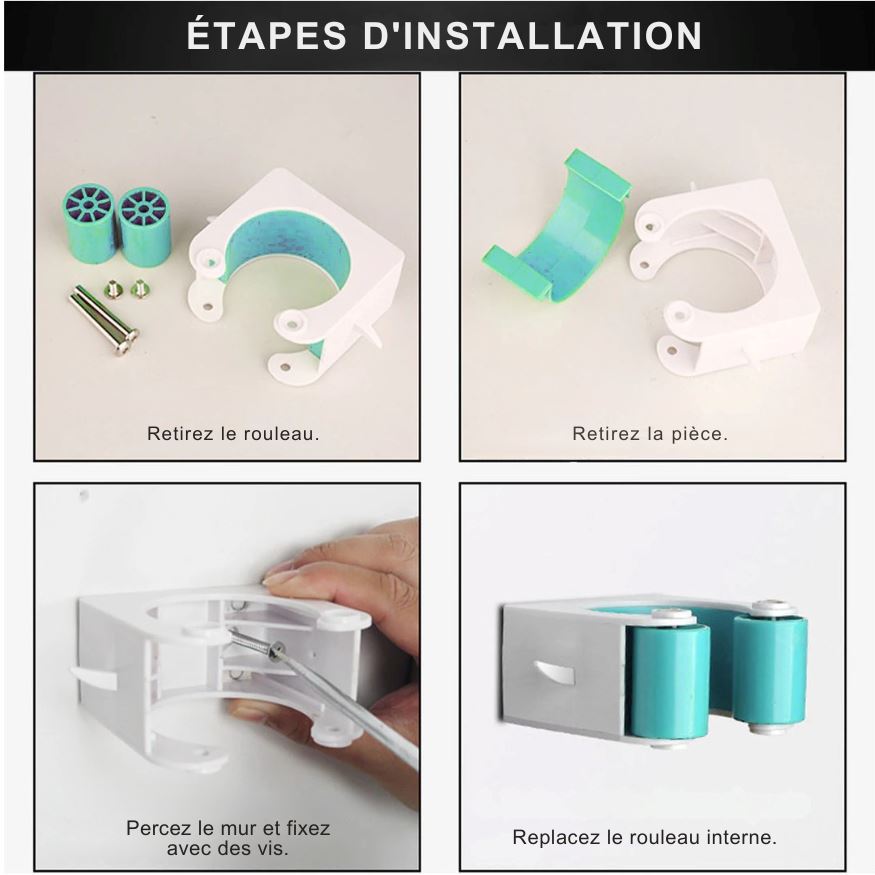 ÉTAPES D'INSTALLATION

Retirez le rouleau.

Retirez la pièce.

Percez le mur et fixez avec des vis.

Replacez le rouleau interne.