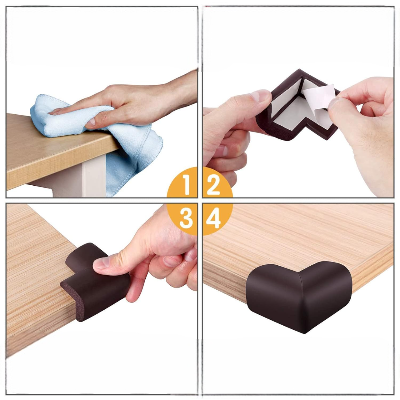 1 2
3 4