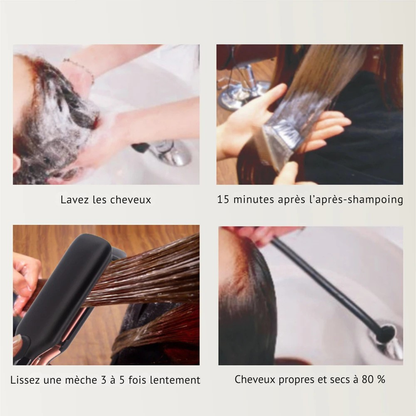 Lavez les cheveux

15 minutes après l'après-shampoing

Lissez une mèche 3 à 5 fois lentement

Cheveux propres et secs à 80 %