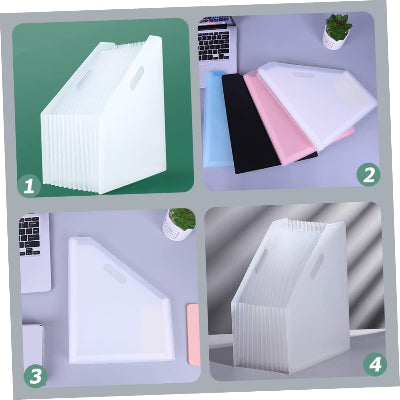 1
2
3
4