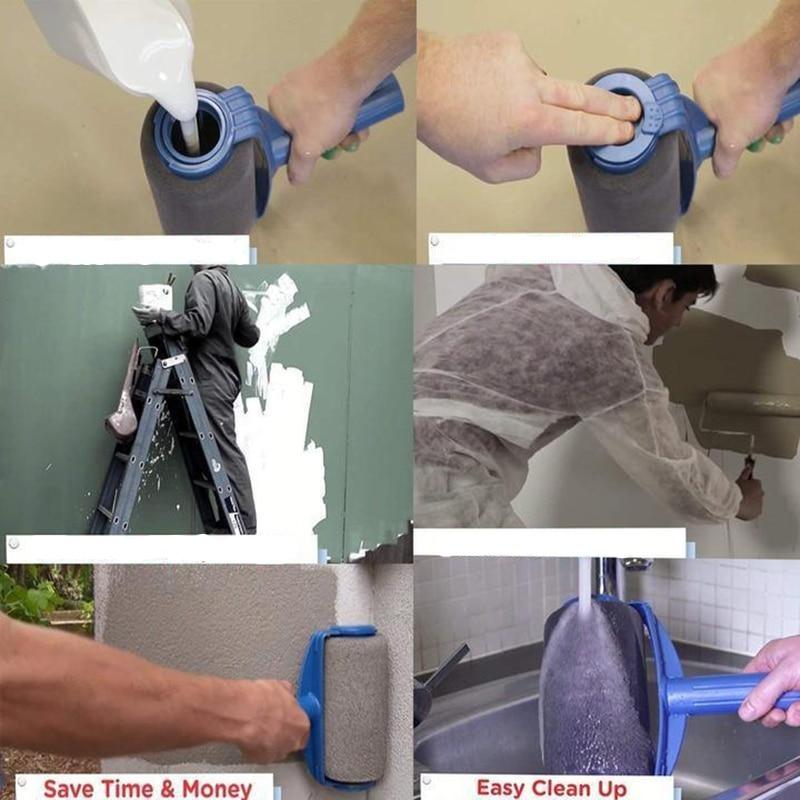 Save Time & Money

Easy Clean Up