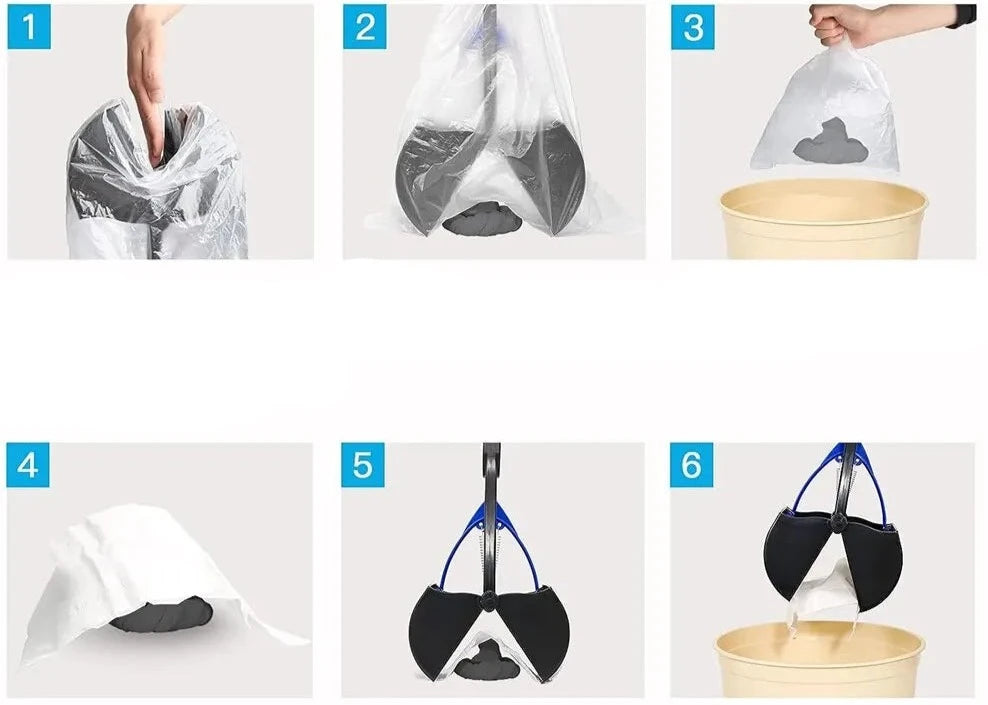 1

2

3

4

5

6