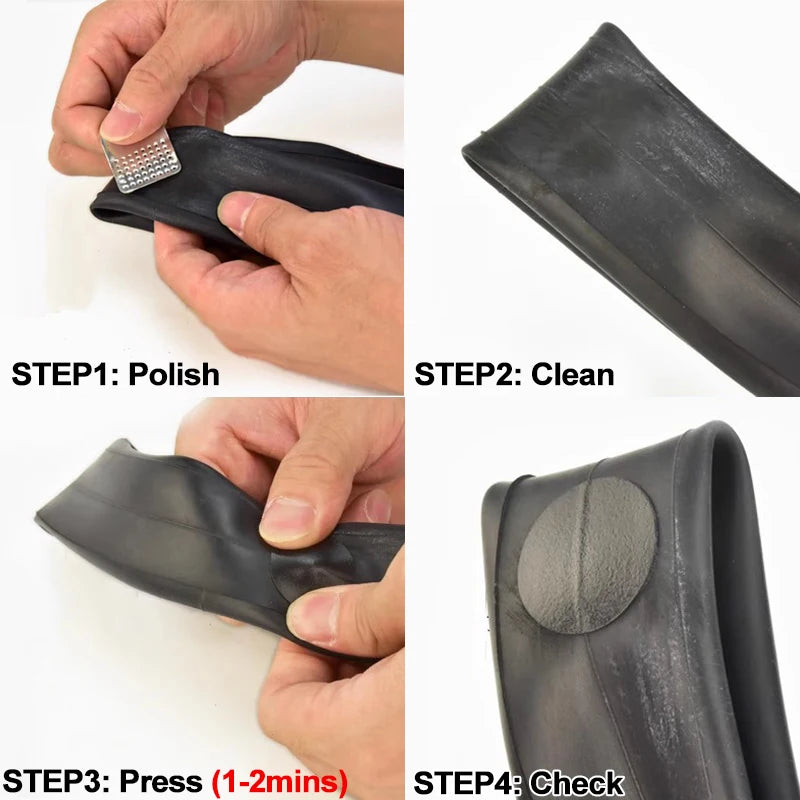 STEP1: Polish

STEP2: Clean

STEP3: Press (1-2mins)

STEP4: Check