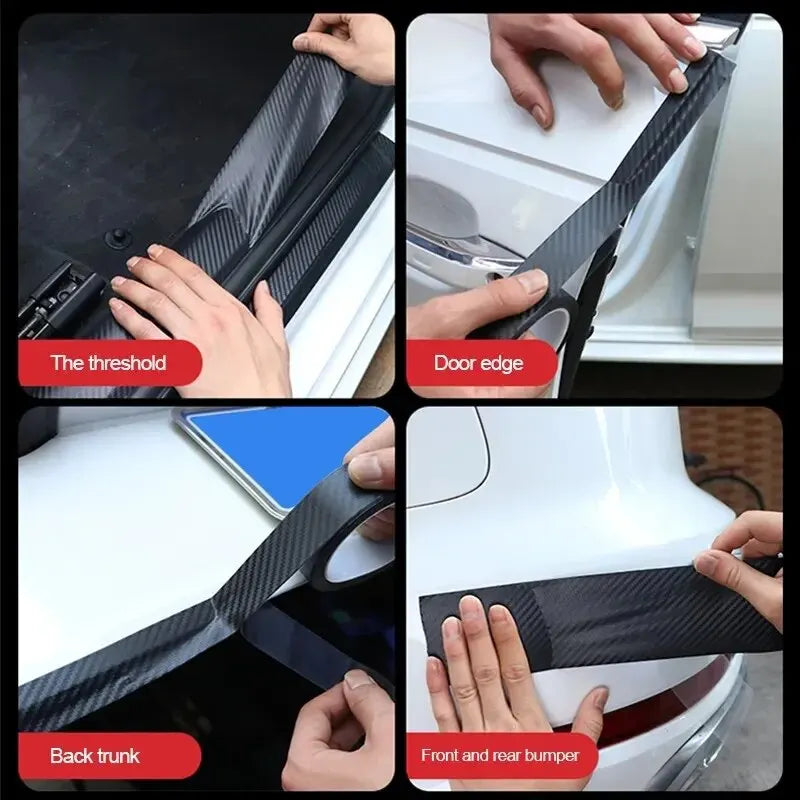 The threshold

Door edge

Back trunk

Front and rear bumper