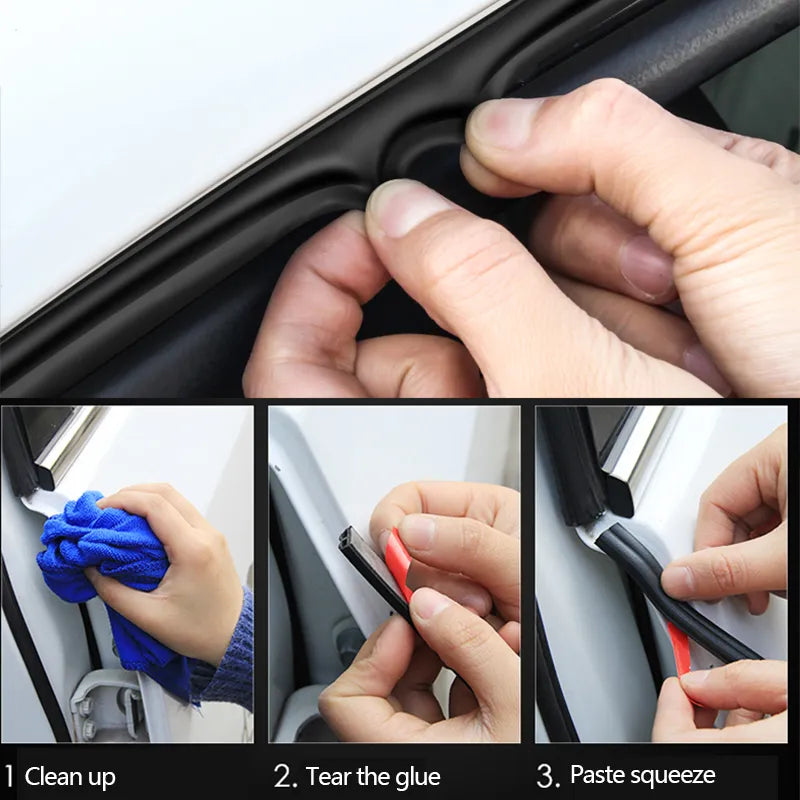 1 Clean up

2. Tear the glue

3. Paste squeeze